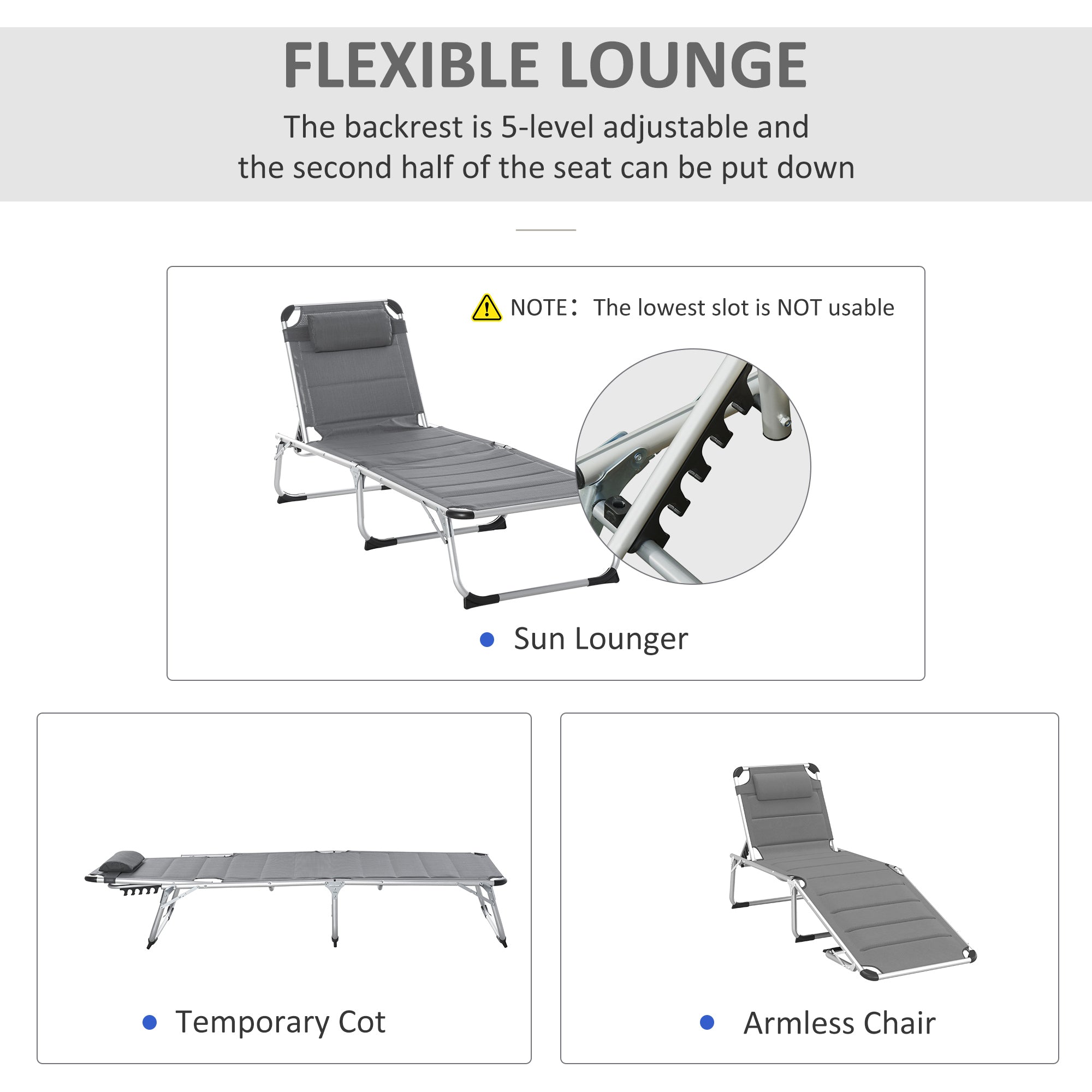 FLEXIBLE LOUNGE

The backrest is 5-level adjustable and the second half of the seat can be put down

NOTE： The lowest slot is NOT usable

Sun Lounger

Temporary Cot

Armless Chair