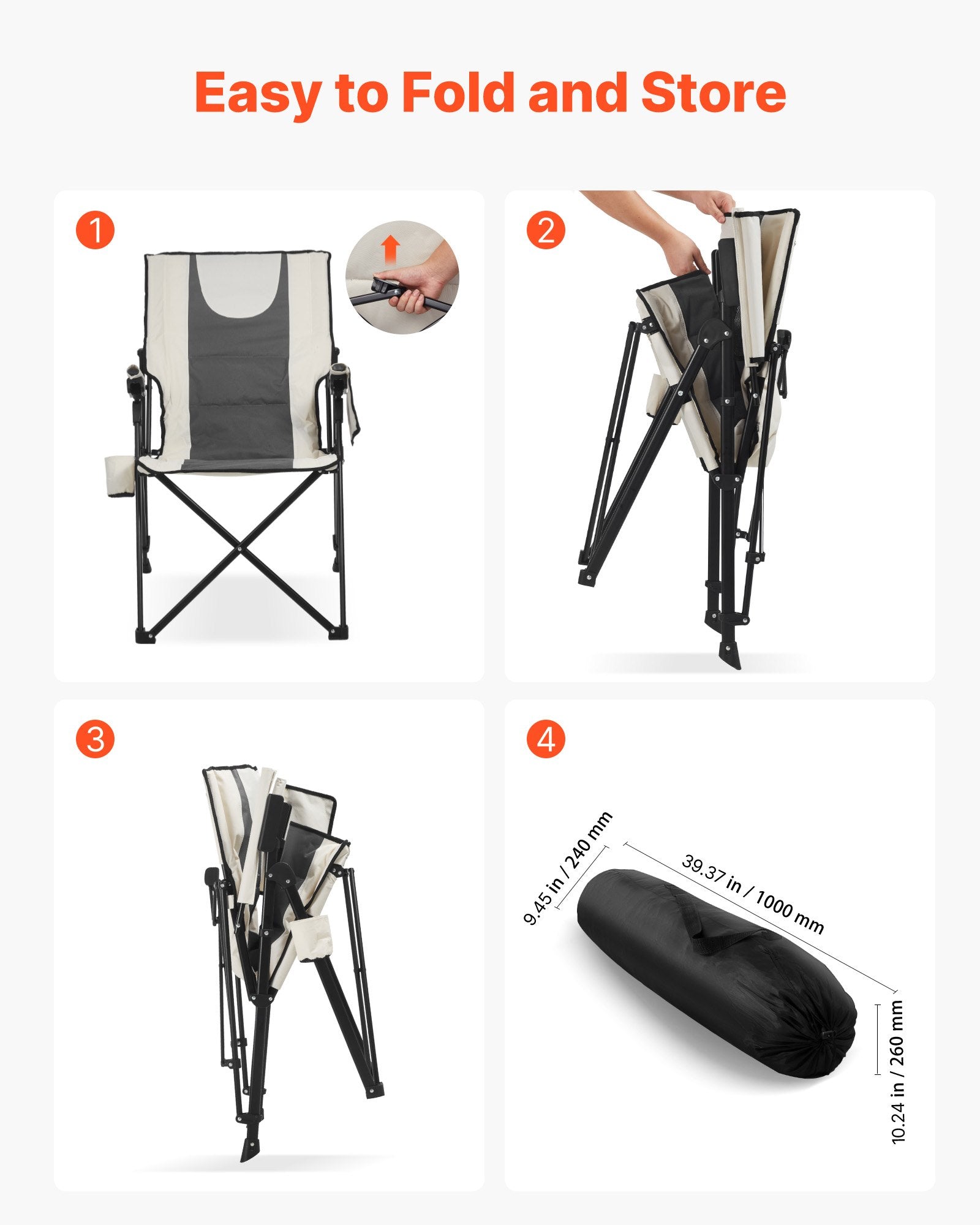 Easy to Fold and Store

1

2

3

4

9.45 in / 240 mm

39.37 in / 1000 mm

10.24 in / 260 mm