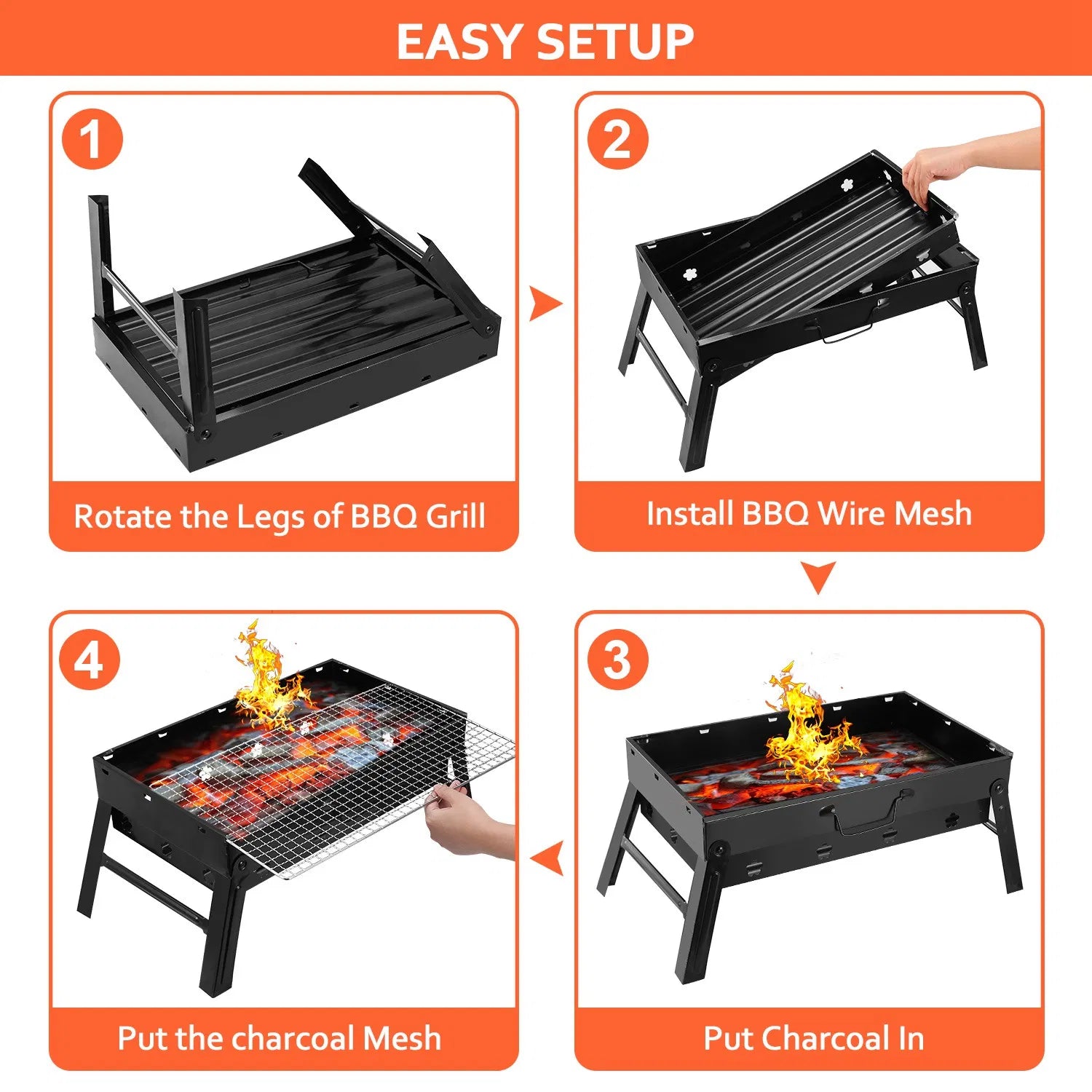 EASY SETUP

1

Rotate the Legs of BBQ Grill

2

Install BBQ Wire Mesh

3

Put Charcoal In

4

Put the charcoal Mesh