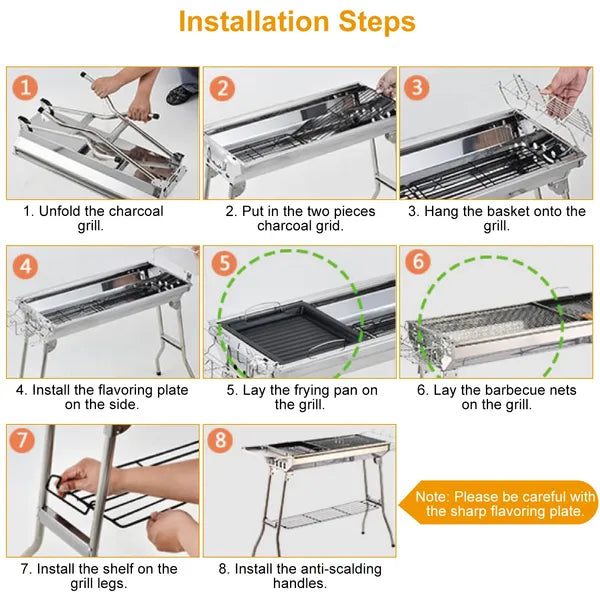 Installation Steps

1

1. Unfold the charcoal grill.

2

2. Put in the two pieces charcoal grid.

3

3. Hang the basket onto the grill.

4

4. Install the flavoring plate on the side.

5

5. Lay the frying pan on the grill.

6

6. Lay the barbecue nets on the grill.

7

7. Install the shelf on the grill legs.

8

8. Install the anti-scalding handles.

Note: Please be careful with the sharp flavoring plate.