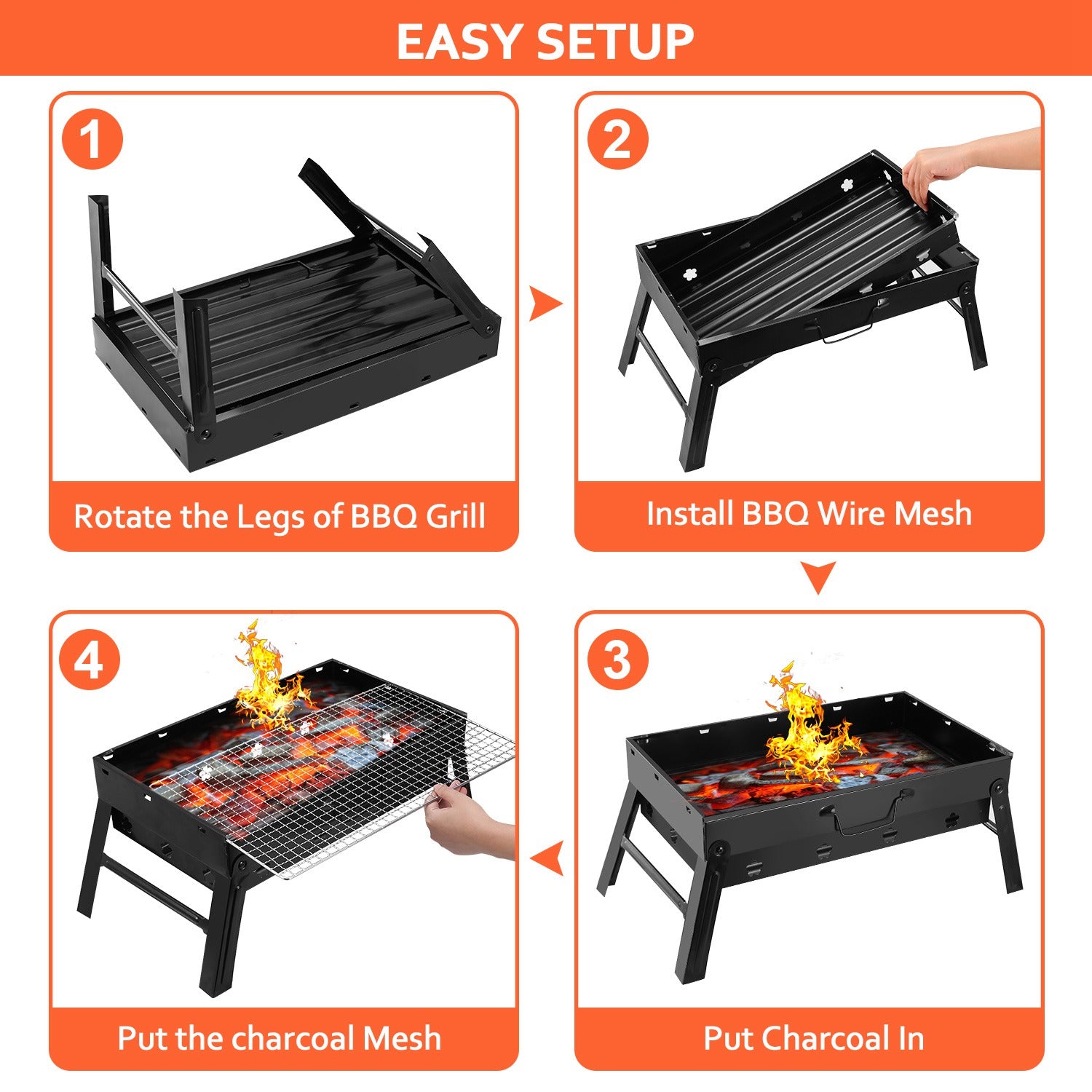 EASY SETUP

1

Rotate the Legs of BBQ Grill

2

Install BBQ Wire Mesh

3

Put Charcoal In

4

Put the charcoal Mesh