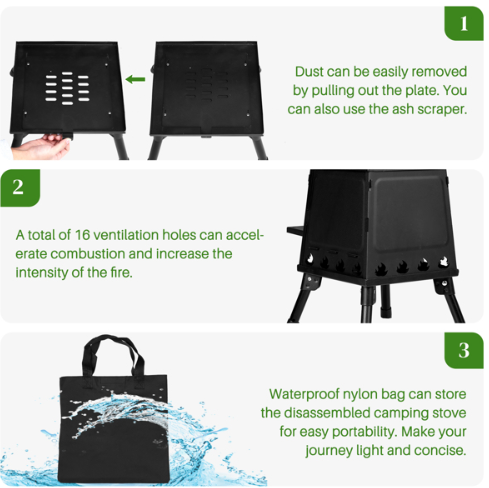 1

Dust can be easily removed by pulling out the plate. You can also use the ash scraper.

2

A total of 16 ventilation holes can accelerate combustion and increase the intensity of the fire.

3

Waterproof nylon bag can store the disassembled camping stove for easy portability. Make your journey light and concise.